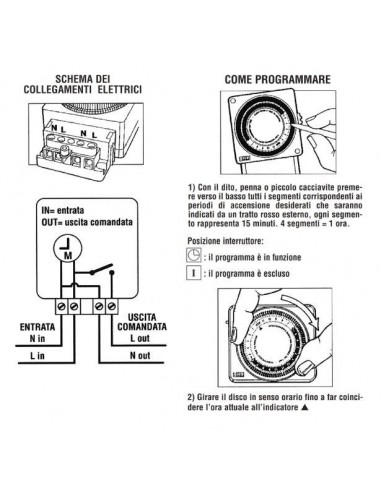 SCHEMA DEI COLLEGAMENTI ELETTRICI

N L N L

IN= entrata
OUT= uscita comandata

M

ENTRATA
N in
L in

USCITA COMANDATA
L out
N out

COME PROGRAMMARE

1) Con il dito, penna o piccolo cacciavite premere verso il basso tutti i segmenti corrispondenti ai periodi di accensione desiderati che saranno indicati da un tratto rosso esterno, ogni segmento rappresenta 15 minuti. 4 segmenti = 1 ora.

Posizione interruttore:

: il programma è in funzione

I : il programma è escluso

2) Girare il disco in senso orario fino a far coincidere l'ora attuale all'indicatore ▲