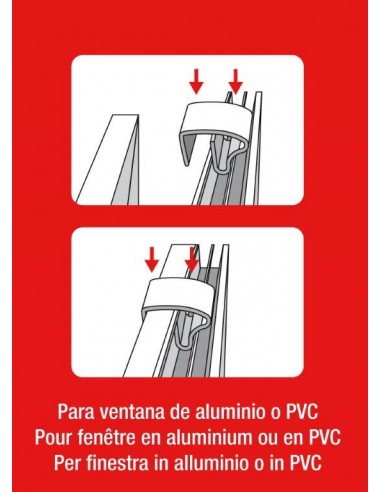 Para ventana de aluminio o PVC
Pour fenêtre en aluminium ou en PVC
Per finestra in alluminio o in PVC