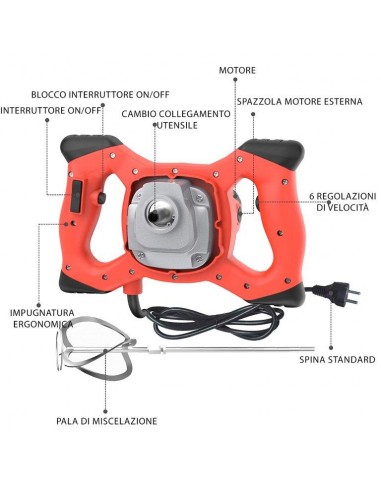 MOTORE

BLOCCO INTERRUTTORE ON/OFF

SPAZZOLA MOTORE ESTERNA

INTERRUTTORE ON/OFF

CAMBIO COLLEGAMENTO UTENSILE

6 REGOLAZIONI DI VELOCITÀ

IMPUGNATURA ERGONOMICA

SPINA STANDARD

PALA DI MISCELAZIONE