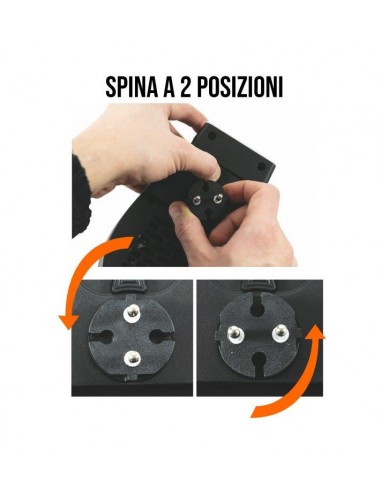 SPINA A 2 POSIZIONI