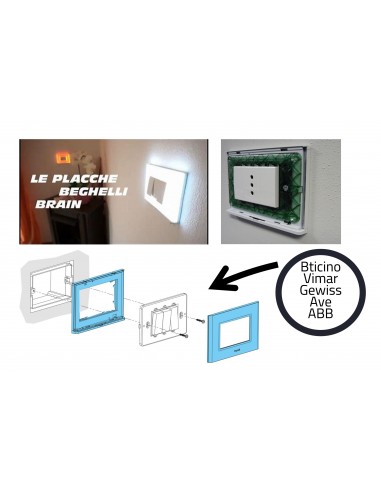 LE PLACCHE
BEGHELLI
BRAIN

Bticino
Vimar
Gewiss
Ave
ABB