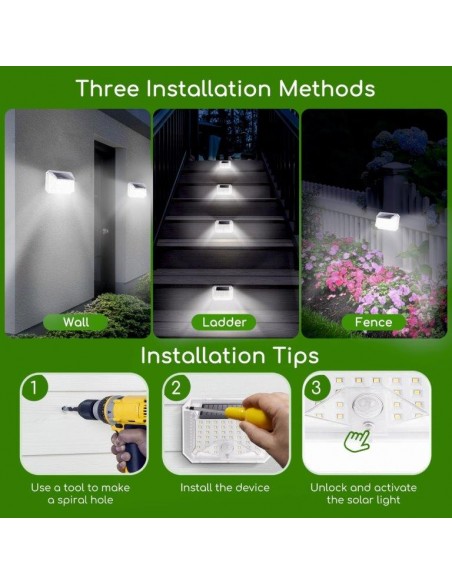 Three Installation Methods

Wall

Ladder

Fence

Installation Tips

1

Use a tool to make a spiral hole

2

Install the device

3

Unlock and activate the solar light