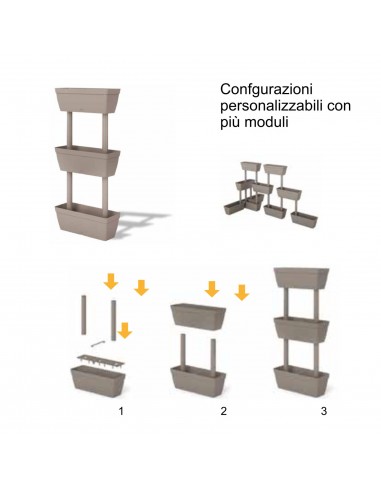 Confgurazioni personalizzabili con più moduli

1

2

3