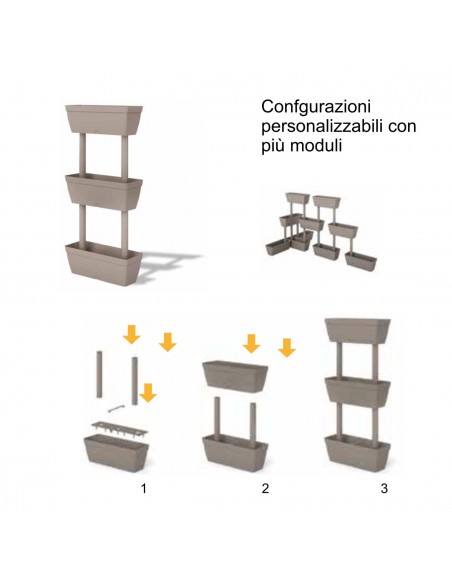 Confgurazioni personalizzabili con più moduli

1

2

3