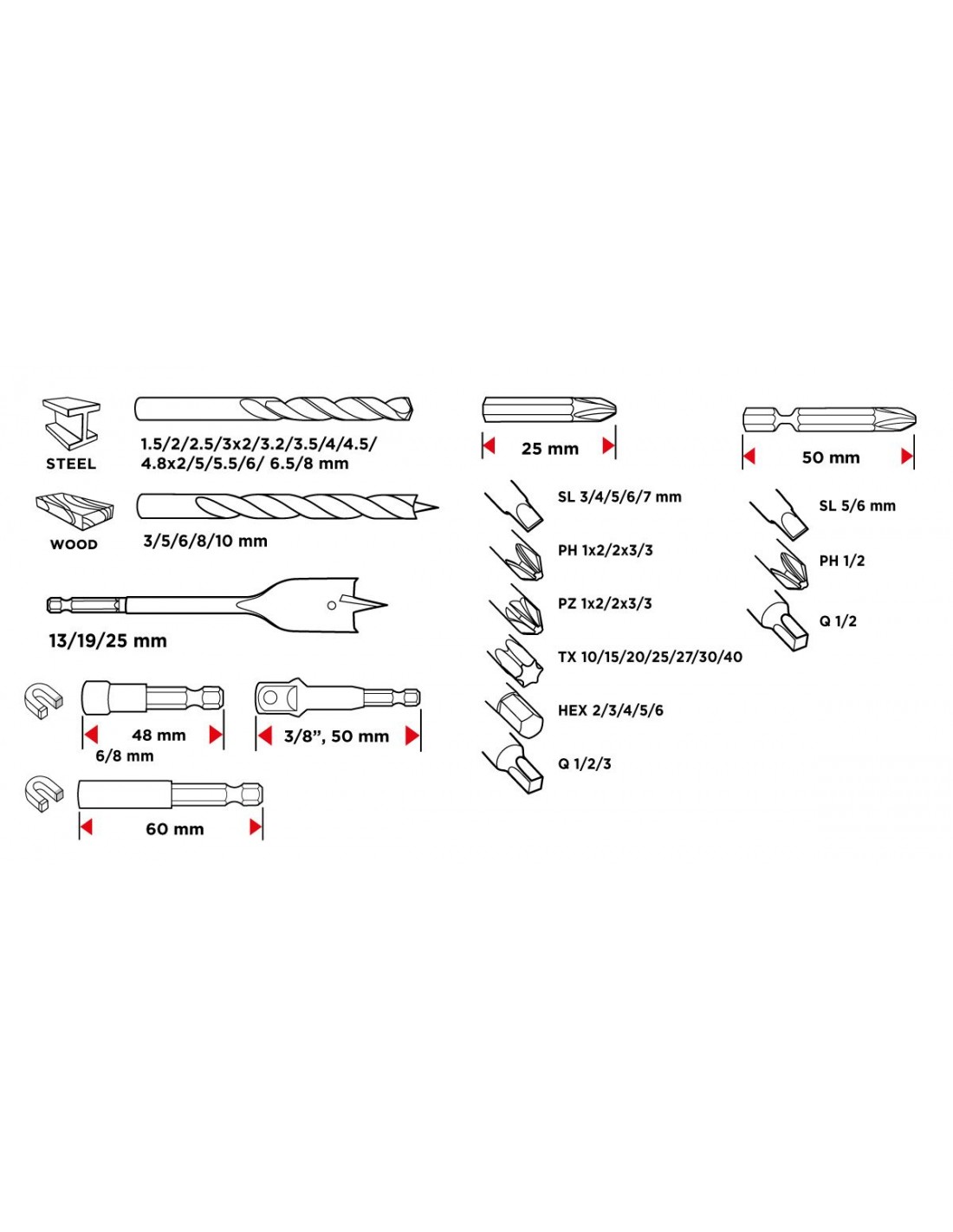 STEEL

1.5/2/2.5/3x2/3.2/3.5/4/4.5/ 4.8x2/5/5.5/6/ 6.5/8 mm

WOOD

3/5/6/8/10 mm

13/19/25 mm

48 mm

6/8 mm

3/8", 50 mm

60 mm

25 mm

SL 3/4/5/6/7 mm

PH 1x2/2x3/3

PZ 1x2/2x3/3

TX 10/15/20/25/27/30/40

HEX 2/3/4/5/6

Q 1/2/3

50 mm

SL 5/6 mm

PH 1/2

Q 1/2