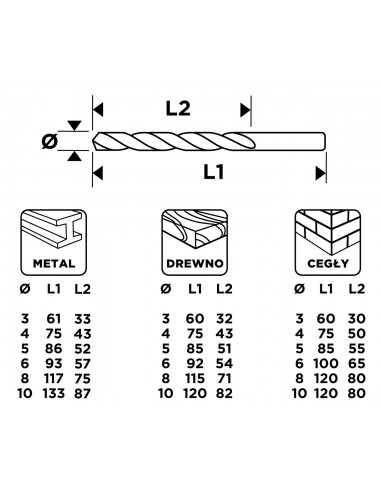 L2

Ø

L1

METAL

| Ø | L1 | L2 |
|---|---|---|
| 3 | 61 | 33 |
| 4 | 75 | 43 |
| 5 | 86 | 52 |
| 6 | 93 | 57 |
| 8 | 117 | 75 |
| 10 | 133 | 87 |

DREWNO

| Ø | L1 | L2 |
|---|---|---|
| 3 | 60 | 32 |
| 4 | 75 | 43 |
| 5 | 85 | 51 |
| 6 | 92 | 54 |
| 8 | 115 | 71 |
| 10 | 120 | 82 |

CEGŁY

| Ø | L1 | L2 |
|---|---|---|
| 3 | 60 | 30 |
| 4 | 75 | 50 |
| 5 | 85 | 55 |
| 6 | 100 | 65 |
| 8 | 120 | 80 |
| 10 | 120 | 80 |