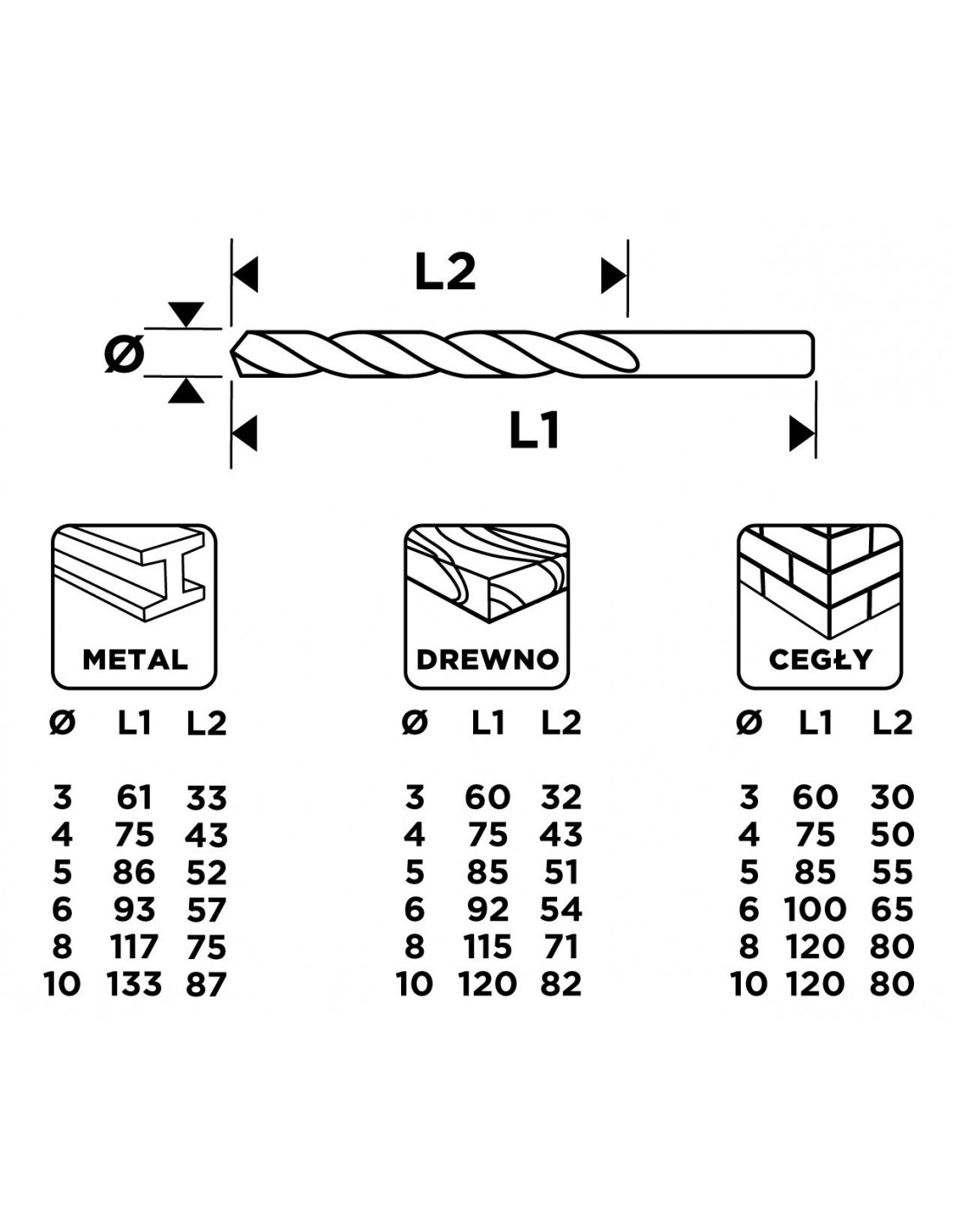 L2

Ø

L1

METAL

| Ø | L1 | L2 |
|---|---|---|
| 3 | 61 | 33 |
| 4 | 75 | 43 |
| 5 | 86 | 52 |
| 6 | 93 | 57 |
| 8 | 117 | 75 |
| 10 | 133 | 87 |

DREWNO

| Ø | L1 | L2 |
|---|---|---|
| 3 | 60 | 32 |
| 4 | 75 | 43 |
| 5 | 85 | 51 |
| 6 | 92 | 54 |
| 8 | 115 | 71 |
| 10 | 120 | 82 |

CEGŁY

| Ø | L1 | L2 |
|---|---|---|
| 3 | 60 | 30 |
| 4 | 75 | 50 |
| 5 | 85 | 55 |
| 6 | 100 | 65 |
| 8 | 120 | 80 |
| 10 | 120 | 80 |