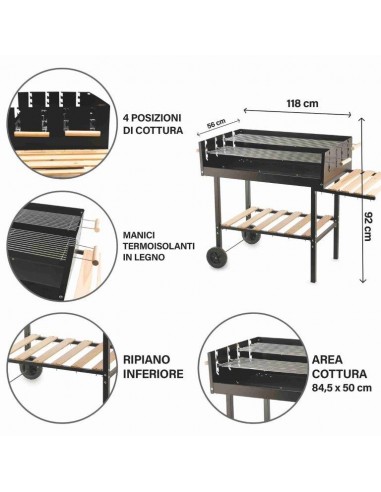 4 POSIZIONI DI COTTURA

118 cm

56 cm

92 cm

MANICI TERMOISOLANTI IN LEGNO

RIPIANO INFERIORE

AREA COTTURA
84,5 x 50 cm